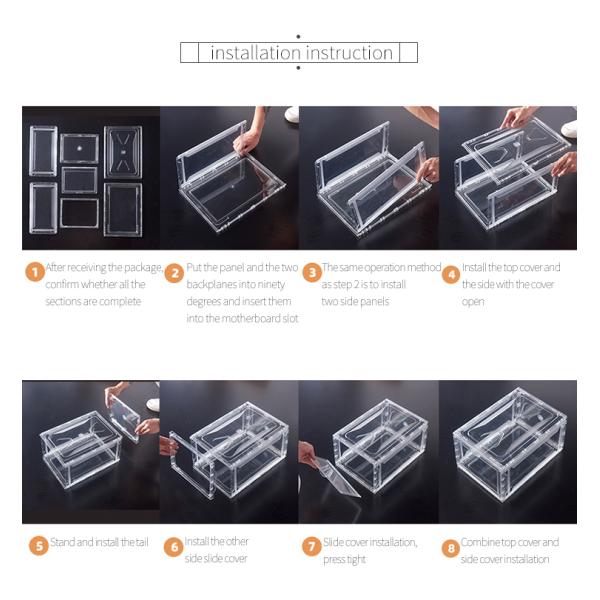 installation instruction

1 After receiving the package, confirm whether all the sections are complete

2 Put the panel and the two backplanes into ninety degrees and insert them into the motherboard slot

3 The same operation method as step 2 is to install two side panels

4 Install the top cover and the side with the cover open

5 Stand and install the tail

6 Install the other side slide cover

7 Slide cover installation, press tight

8 Combine top cover and side cover installation