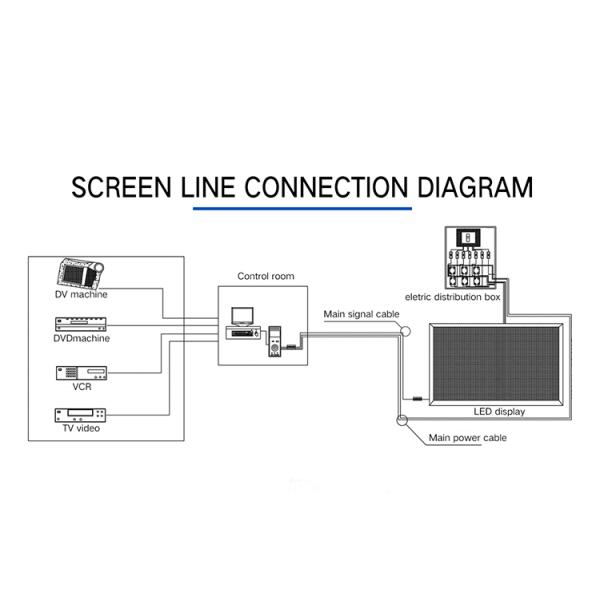 SCREEN LINE CONNECTION DIAGRAM

DV machine

DVDmachine

VCR

TV video

Control room

Main signal cable

eletric distribution box

LED display

Main power cable