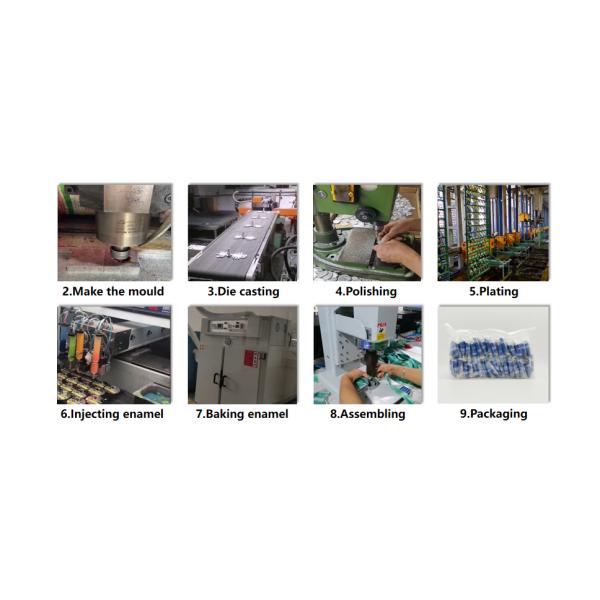 2.Make the mould

3.Die casting

4.Polishing

5.Plating

6.Injecting enamel

7.Baking enamel

8.Assembling

9.Packaging