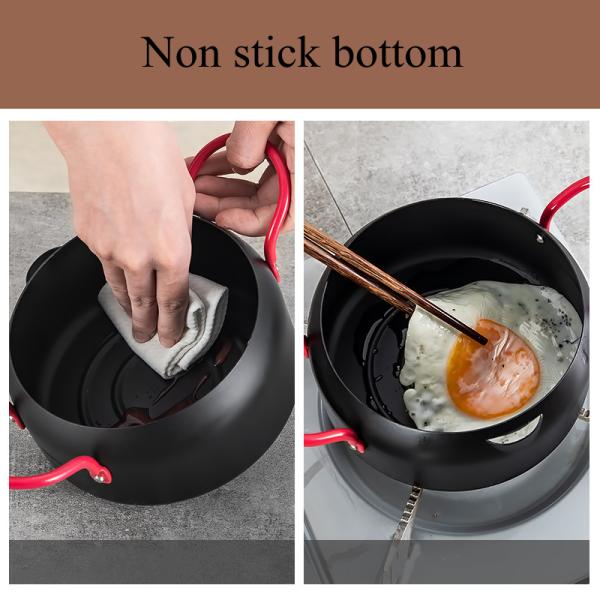 Non stick bottom