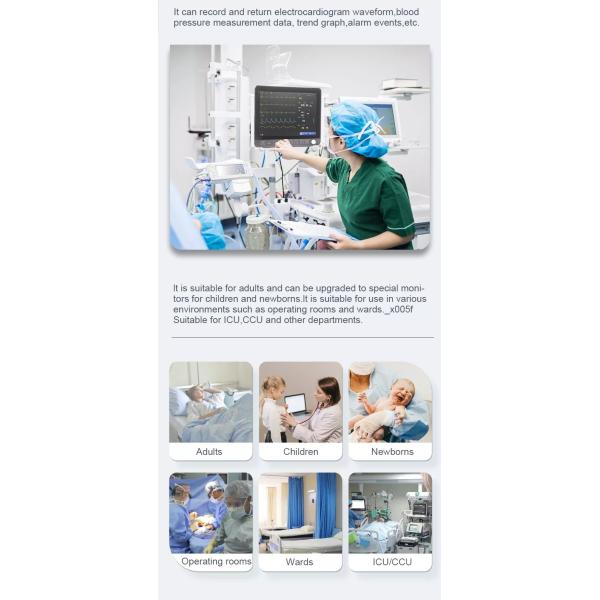 It can record and return electrocardiogram waveform,blood pressure measurement data, trend graph,alarm events,etc.

It is suitable for adults and can be upgraded to special monitors for children and newborns.It is suitable for use in various environments such as operating rooms and wards._x005f Suitable for ICU,CCU and other departments.

Adults

Children

Newborns

Operating rooms

Wards

ICU/CCU