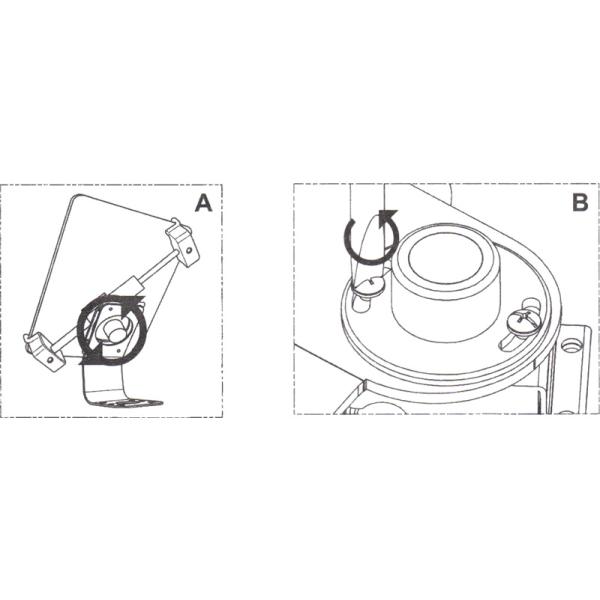 A

B