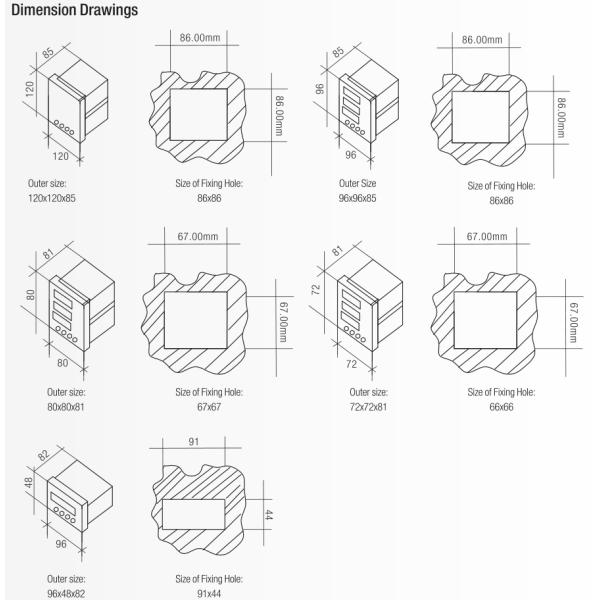 Dimension Drawings

85
120
120
Outer size:
120x120x85

86.00mm
86.00mm
Size of Fixing Hole:
86x86

85
96
96
Outer Size
96x96x85

86.00mm
86.00mm
Size of Fixing Hole:
86x86

81
80
80
Outer size:
80x80x81

67.00mm
67.00mm
Size of Fixing Hole:
67x67

81
72
72
Outer size:
72x72x81

67.00mm
67.00mm
Size of Fixing Hole:
66x66

82
48
96
Outer size:
96x48x82

91
44
Size of Fixing Hole:
91x44