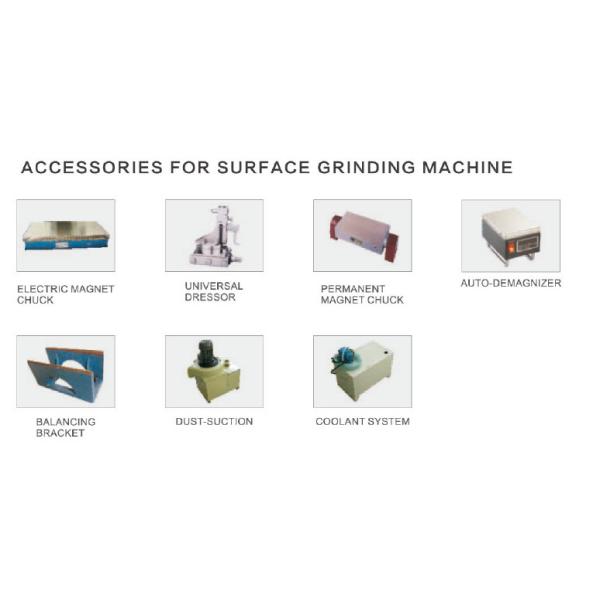 ACCESSORIES FOR SURFACE GRINDING MACHINE

ELECTRIC MAGNET CHUCK

UNIVERSAL DRESSOR

PERMANENT MAGNET CHUCK

AUTO-DEMAGNIZER

BALANCING BRACKET

DUST-SUCTION

COOLANT SYSTEM