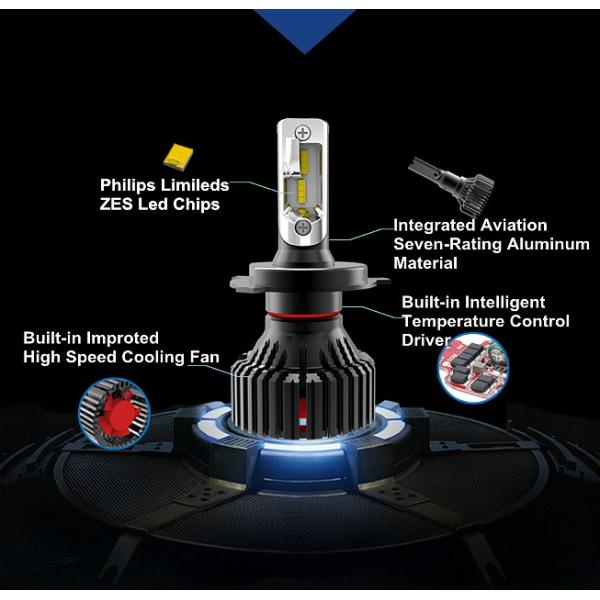 Philips Limileds
ZES Led Chips

Integrated Aviation
Seven-Rating Aluminum
Material

Built-in Intelligent
Temperature Control
Driver

Built-in Improted
High Speed Cooling Fan