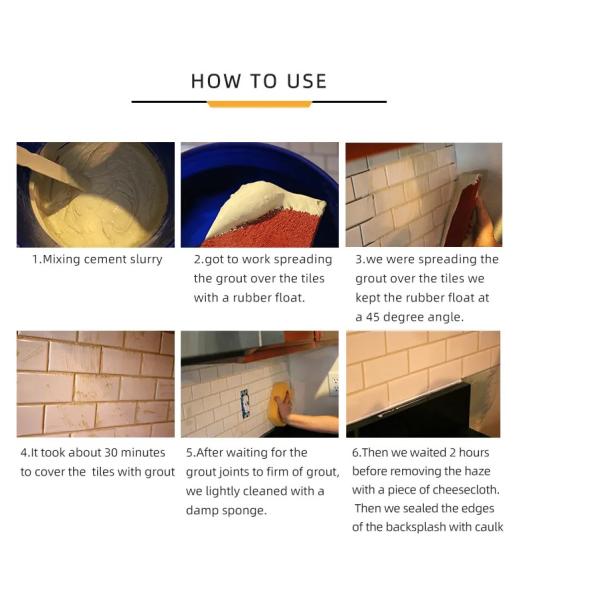 HOW TO USE

1.Mixing cement slurry

2.got to work spreading the grout over the tiles with a rubber float.

3.we were spreading the grout over the tiles we kept the rubber float at a 45 degree angle.

4.It took about 30 minutes to cover the tiles with grout

5.After waiting for the grout joints to firm of grout, we lightly cleaned with a damp sponge.

6.Then we waited 2 hours before removing the haze with a piece of cheesecloth. Then we sealed the edges of the backsplash with caulk