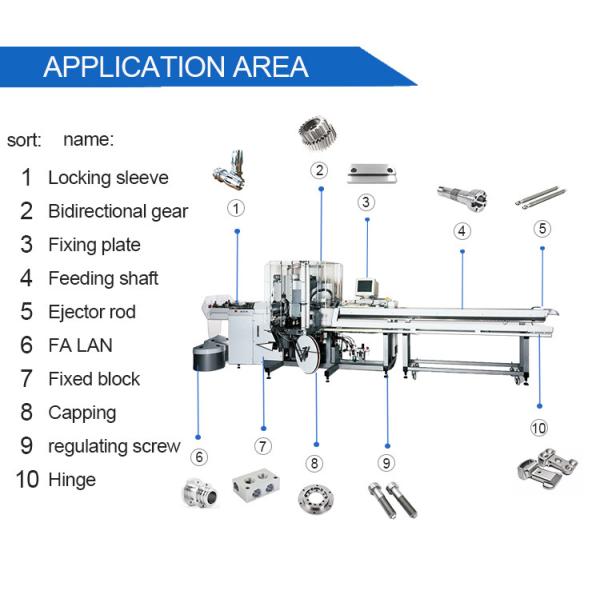 APPLICATION AREA

sort: name:

1 Locking sleeve
2 Bidirectional gear
3 Fixing plate
4 Feeding shaft
5 Ejector rod
6 FA LAN
7 Fixed block
8 Capping
9 regulating screw
10 Hinge

①
②
③
④
⑤
⑥
⑦
⑧
⑨
⑩