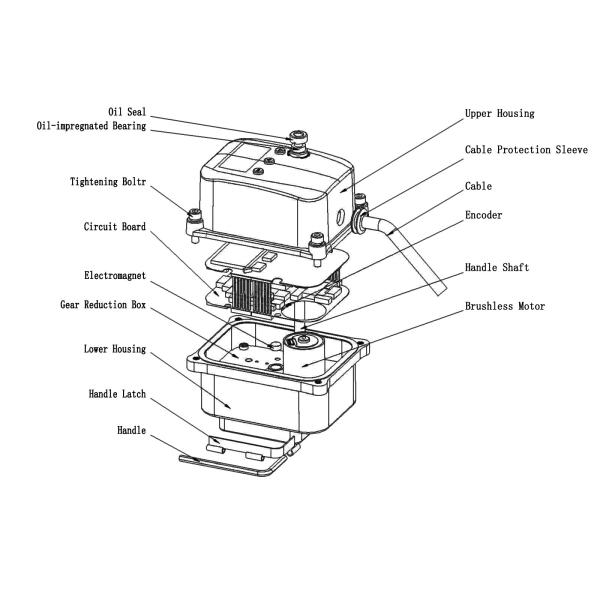 Oil Seal
Oil-impregnated Bearing
Tightening Boltr
Circuit Board
Electromagnet
Gear Reduction Box
Lower Housing
Handle Latch
Handle
Upper Housing
Cable Protection Sleeve
Cable
Encoder
Handle Shaft
Brushless Motor