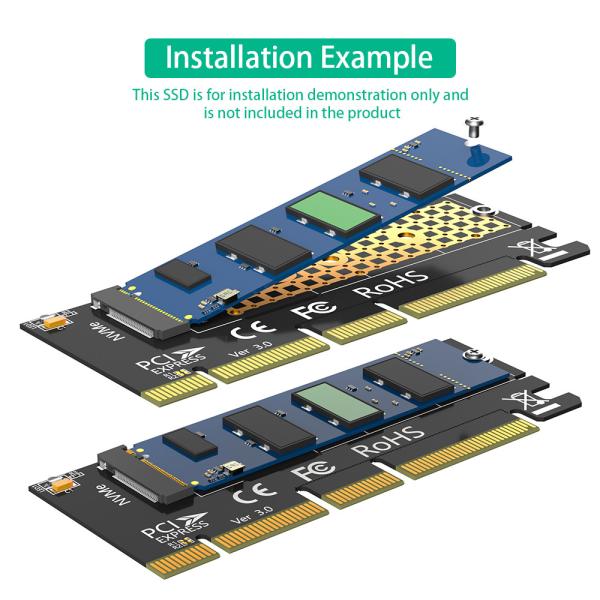 Installation Example

This SSD is for installation demonstration only and is not included in the product

NVMe

PCI EXPRESS

Ver 3.0

CE

FC

RoHS

NVMe

PCI EXPRESS

Ver 3.0

CE

FC

RoHS