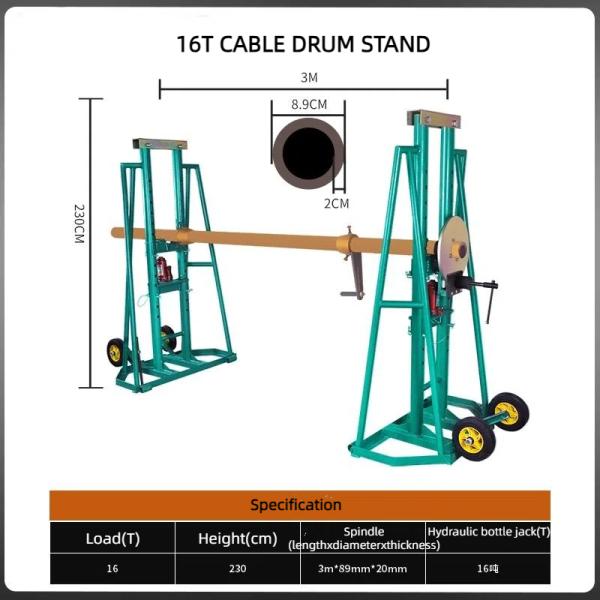 16T CABLE DRUM STAND

3M

8.9CM

2CM

230CM

Specification

| Load(T) | Height(cm) | Spindle (lengthxdiameterxthickness) | Hydraulic bottle jack(T) |
|---|---|---|---|
| 16 | 230 | 3m*89mm*20mm | 16吨 |