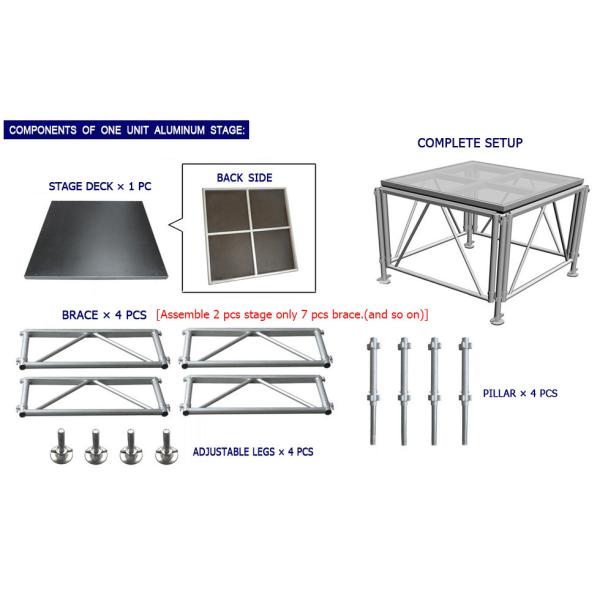 COMPONENTS OF ONE UNIT ALUMINUM STAGE:

COMPLETE SETUP

STAGE DECK × 1 PC

BACK SIDE

BRACE × 4 PCS [Assemble 2 pcs stage only 7 pcs brace.(and so on)]

PILLAR × 4 PCS

ADJUSTABLE LEGS × 4 PCS