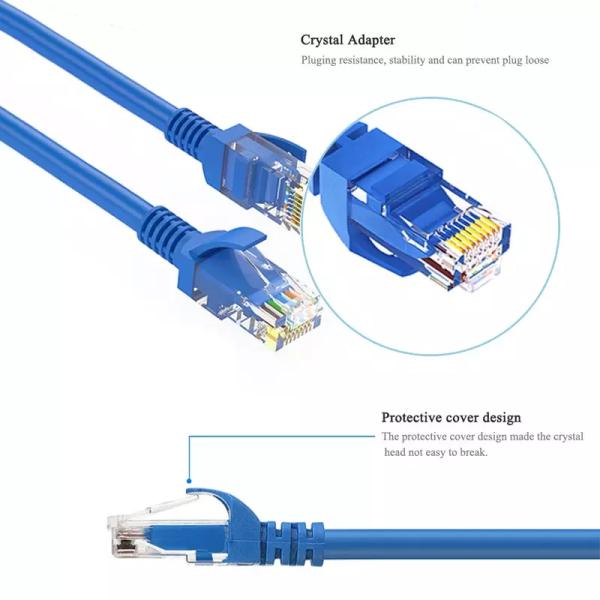 Crystal Adapter
Pluging resistance, stability and can prevent plug loose

Protective cover design
The protective cover design made the crystal head not easy to break.