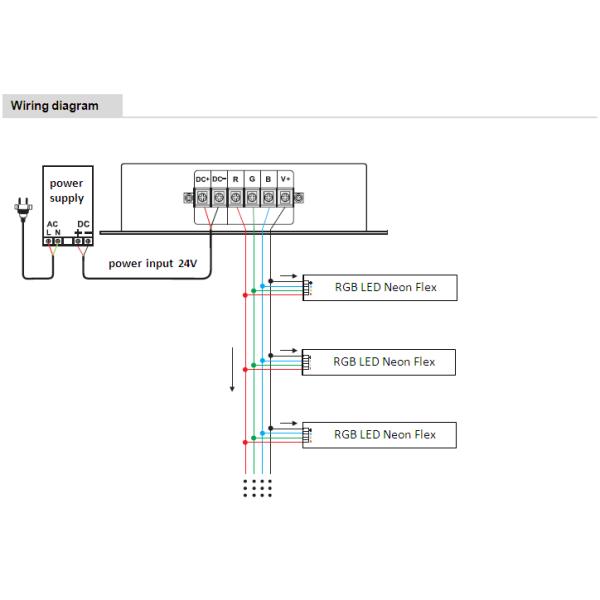 Wiring diagram

power supply

AC
L N

DC
+ −

DC+ DC− R G B V+

power input 24V

RGB LED Neon Flex

RGB LED Neon Flex

RGB LED Neon Flex