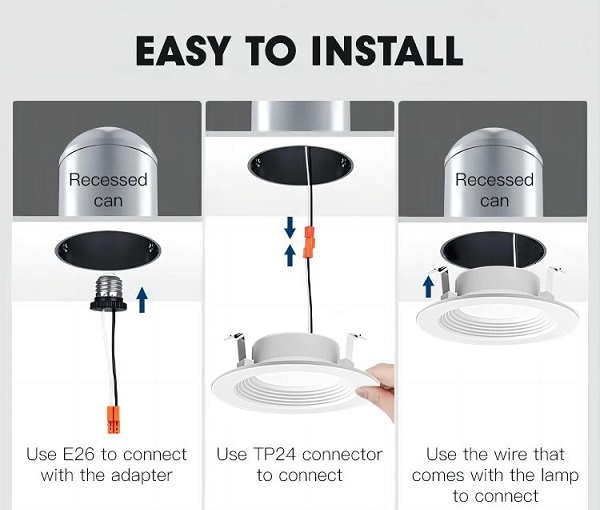 EASY TO INSTALL

Recessed can

Use E26 to connect with the adapter

Use TP24 connector to connect

Recessed can

Use the wire that comes with the lamp to connect