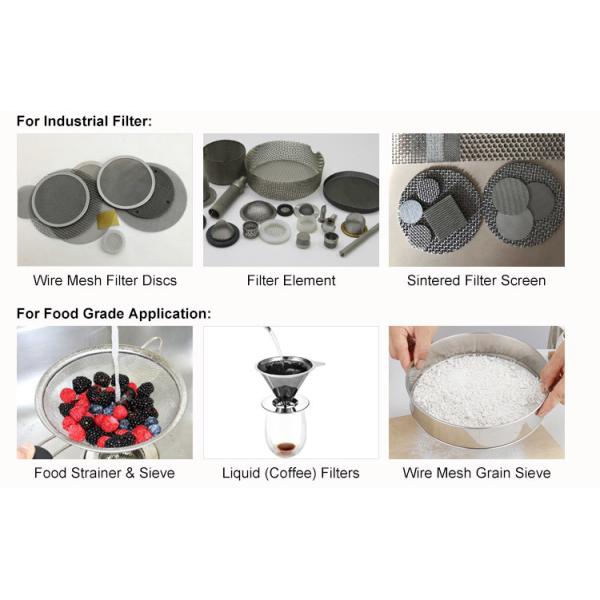 For Industrial Filter:

Wire Mesh Filter Discs

Filter Element

Sintered Filter Screen

For Food Grade Application:

Food Strainer & Sieve

Liquid (Coffee) Filters

Wire Mesh Grain Sieve