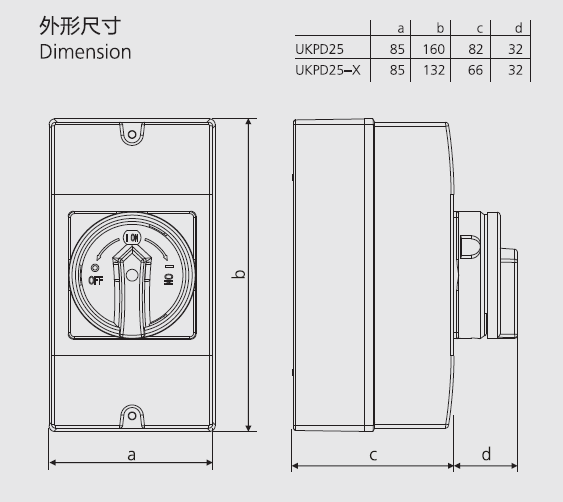 外形尺寸
Dimension

| | a | b | c | d |
|---|---|---|---|---|
| UKPD25 | 85 | 160 | 82 | 32 |
| UKPD25–X | 85 | 132 | 66 | 32 |

I ON
OFF
I ON
b
a
c
d