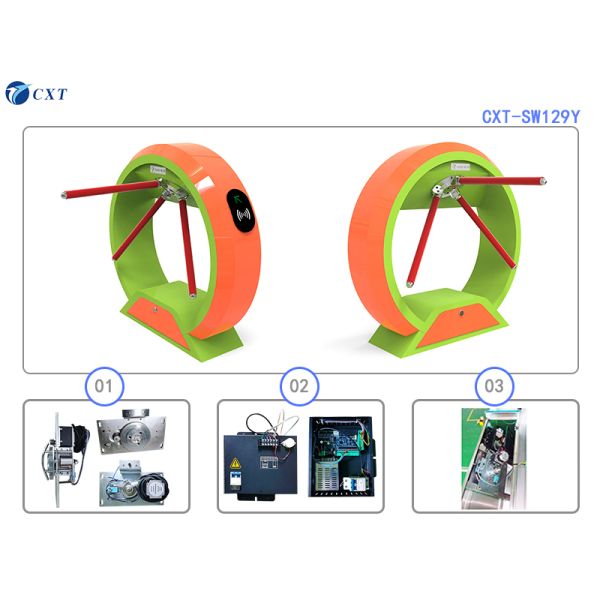 CXT

CXT-SW129Y

01

02

03