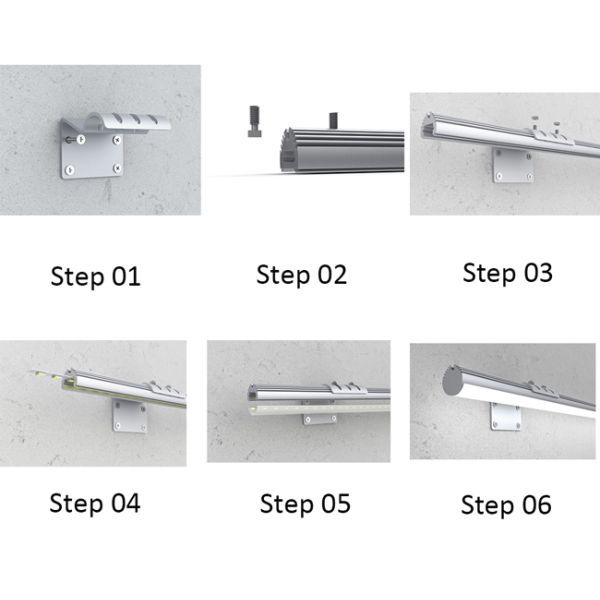 Step 01

Step 02

Step 03

Step 04

Step 05

Step 06