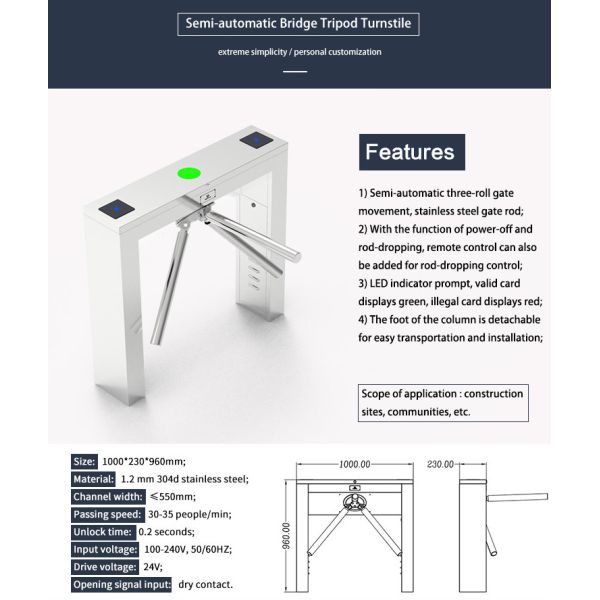 Semi-automatic Bridge Tripod Turnstile

extreme simplicity / personal customization

Features

1) Semi-automatic three-roll gate movement, stainless steel gate rod;
2) With the function of power-off and rod-dropping, remote control can also be added for rod-dropping control;
3) LED indicator prompt, valid card displays green, illegal card displays red;
4) The foot of the column is detachable for easy transportation and installation;

Scope of application : construction sites, communities, etc.

Size: 1000*230*960mm;
Material: 1.2 mm 304d stainless steel;
Channel width: ≤550mm;
Passing speed: 30-35 people/min;
Unlock time: 0.2 seconds;
Input voltage: 100-240V, 50/60HZ;
Drive voltage: 24V;
Opening signal input: dry contact.

1000.00
230.00
960.00