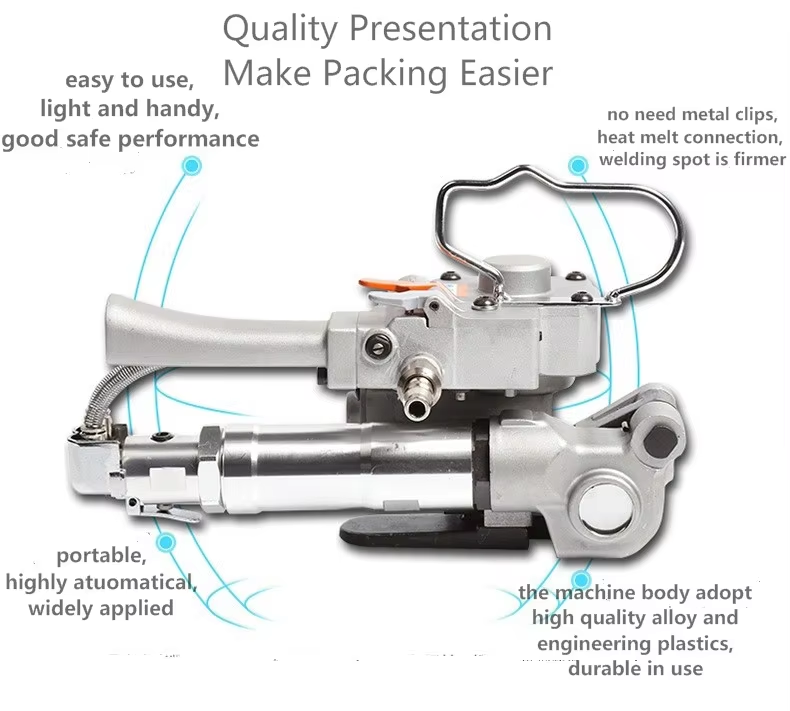 Quality Presentation
Make Packing Easier

easy to use,
light and handy,
good safe performance

no need metal clips,
heat melt connection,
welding spot is firmer

portable,
highly atuomatical,
widely applied

the machine body adopt
high quality alloy and
engineering plastics,
durable in use