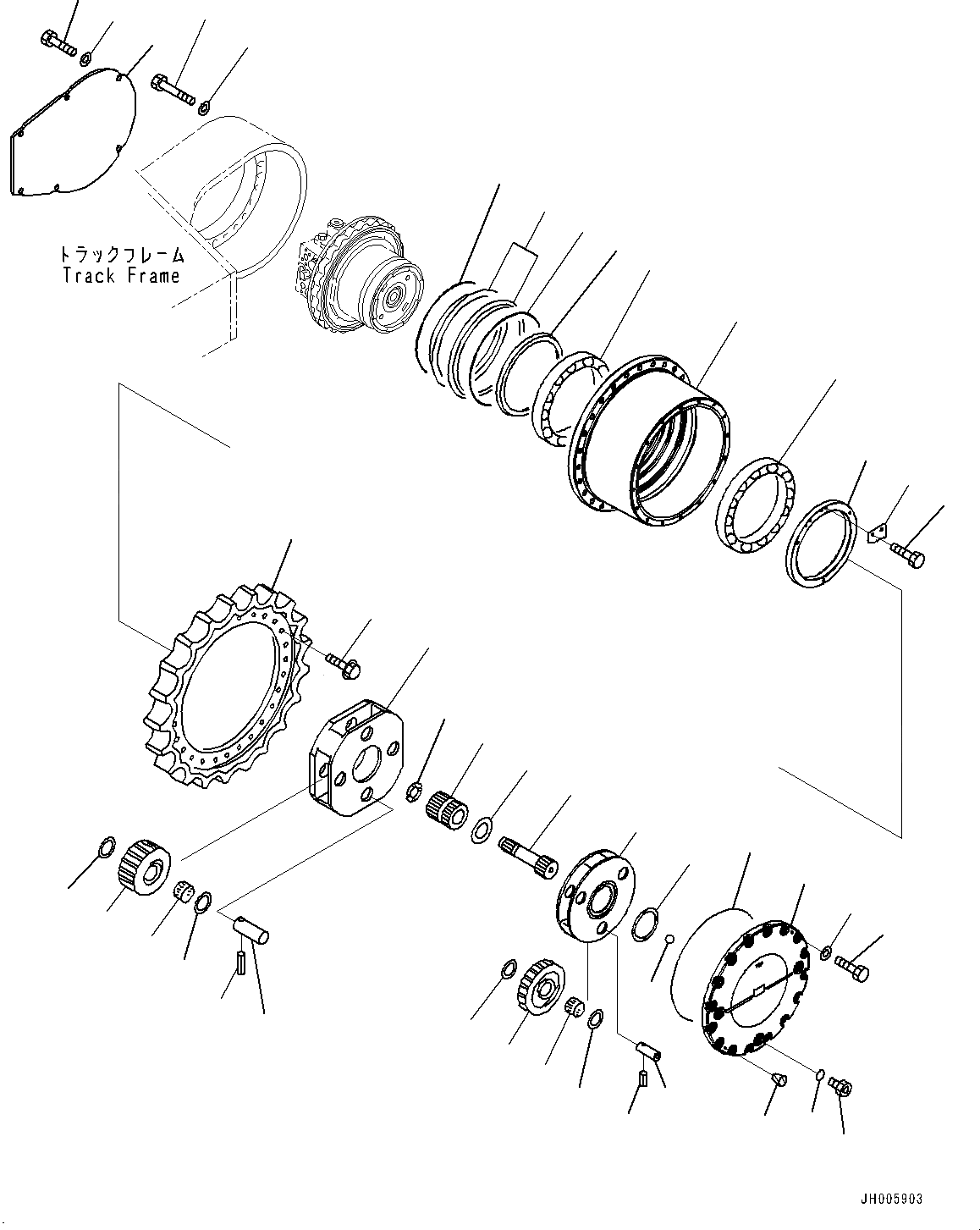 トラックフレーム
Track Frame

JH005903