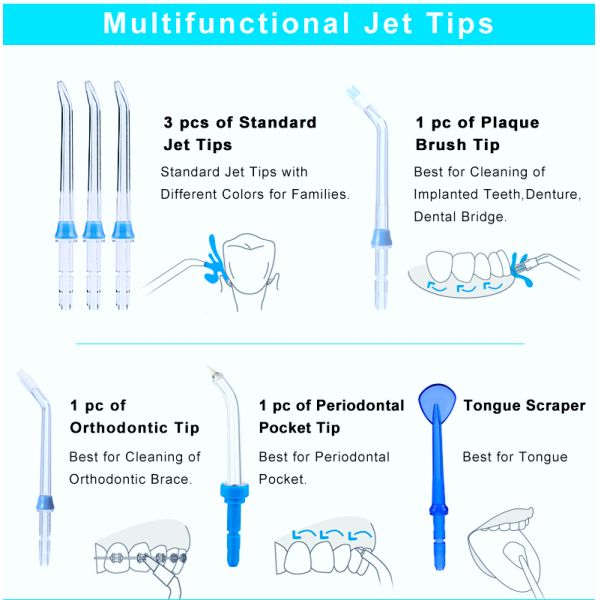 Multifunctional Jet Tips

3 pcs of Standard Jet Tips

Standard Jet Tips with Different Colors for Families.

1 pc of Plaque Brush Tip

Best for Cleaning of Implanted Teeth,Denture, Dental Bridge.

1 pc of Orthodontic Tip

Best for Cleaning of Orthodontic Brace.

1 pc of Periodontal Pocket Tip

Best for Periodontal Pocket.

Tongue Scraper

Best for Tongue