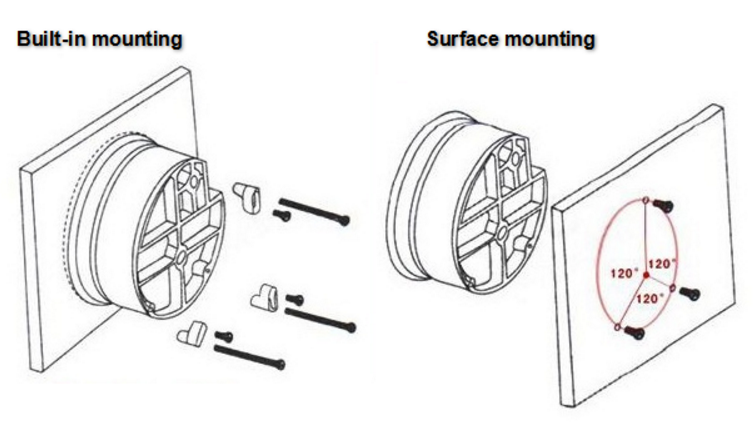 Built-in mounting

Surface mounting

120°

120°

120°