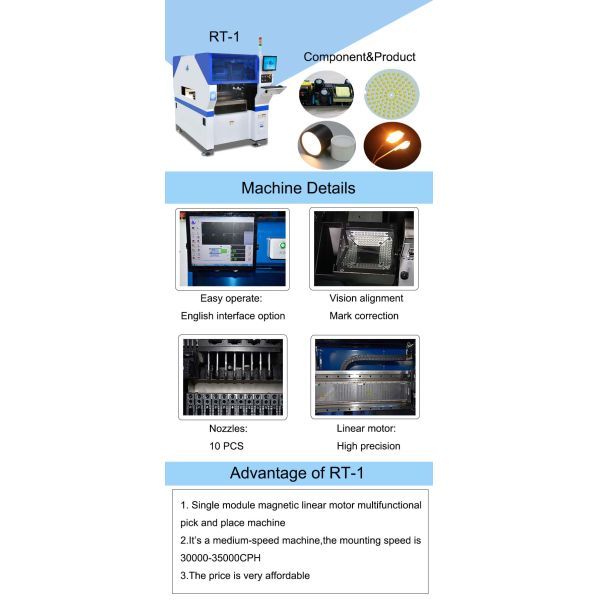 RT-1

Component&Product

Machine Details

Easy operate:
English interface option

Vision alignment
Mark correction

Nozzles:
10 PCS

Linear motor:
High precision

Advantage of RT-1

1. Single module magnetic linear motor multifunctional pick and place machine
2.It's a medium-speed machine,the mounting speed is 30000-35000CPH
3.The price is very affordable