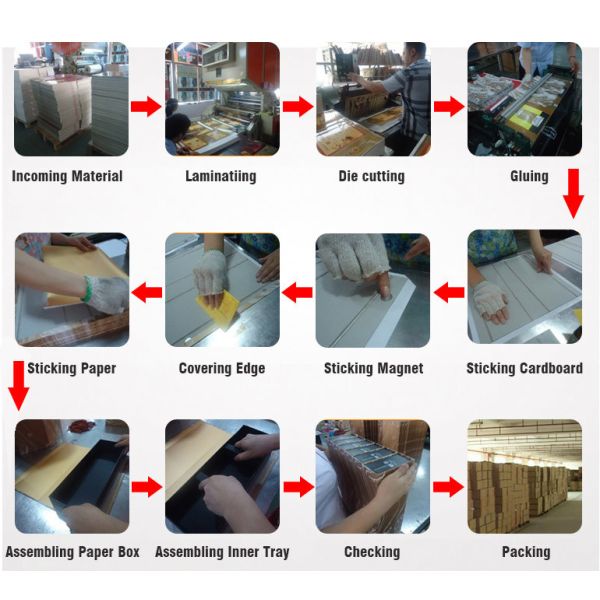 Incoming Material

Laminatiing

Die cutting

Gluing

Sticking Cardboard

Sticking Magnet

Covering Edge

Sticking Paper

Assembling Paper Box

Assembling Inner Tray

Checking

Packing