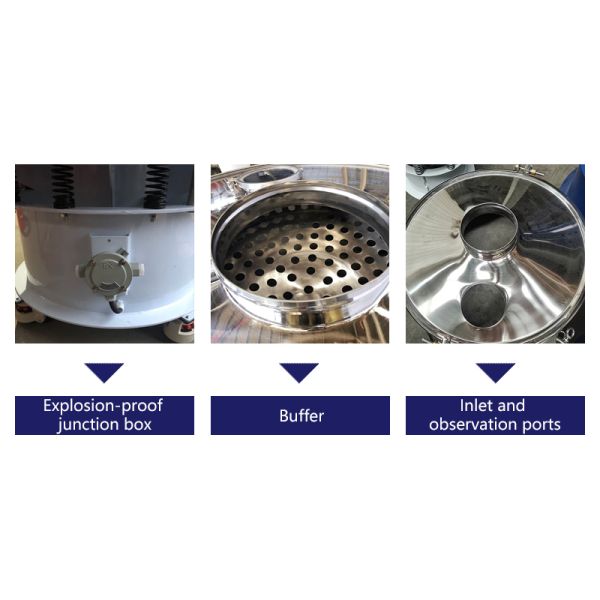 Explosion-proof junction box

Buffer

Inlet and observation ports