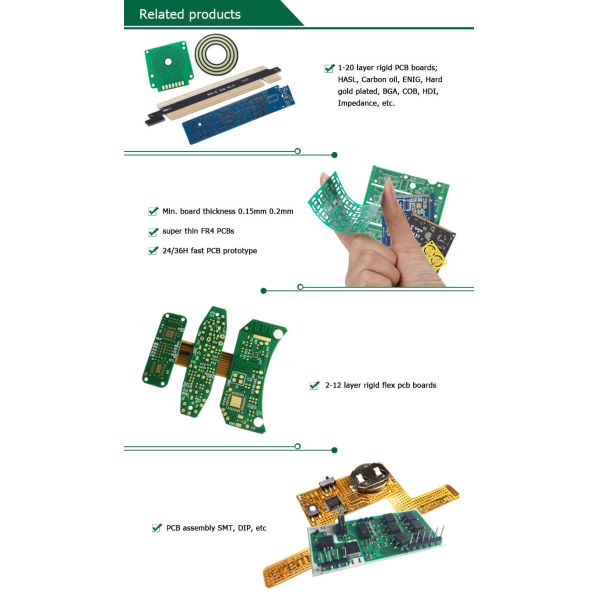 Related products

1-20 layer rigid PCB boards; HASL, Carbon oil, ENIG, Hard gold plated, BGA, COB, HDI, Impedance, etc.

Min. board thickness 0.15mm 0.2mm

super thin FR4 PCBs

24/36H fast PCB prototype

2-12 layer rigid flex pcb boards

PCB assembly SMT, DIP, etc