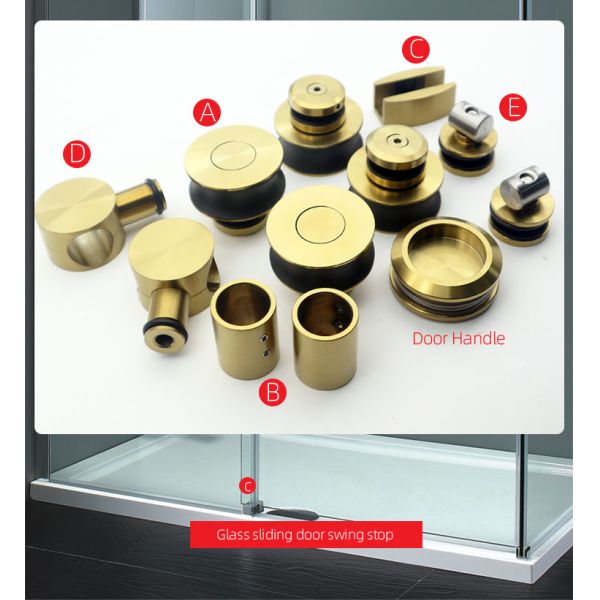 C
A
E
D
Door Handle
B
c
Glass sliding door swing stop