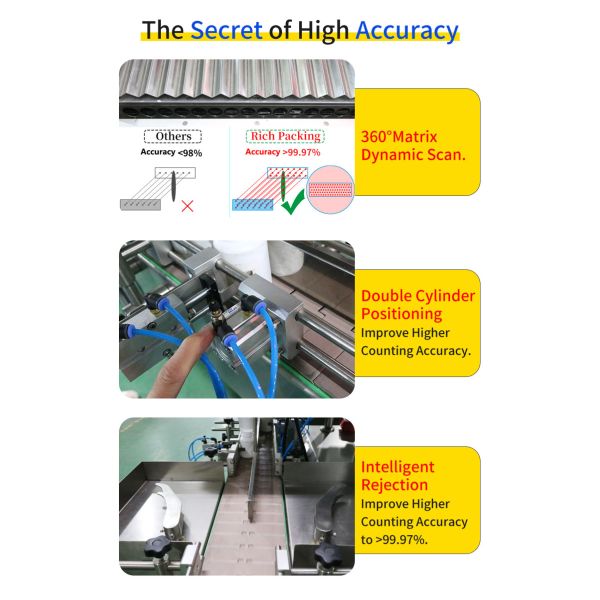 The Secret of High Accuracy

Others
Accuracy <98%

Rich Packing
Accuracy >99.97%

360°Matrix Dynamic Scan.

Double Cylinder Positioning
Improve Higher Counting Accuracy.

Intelligent Rejection
Improve Higher Counting Accuracy to >99.97%.