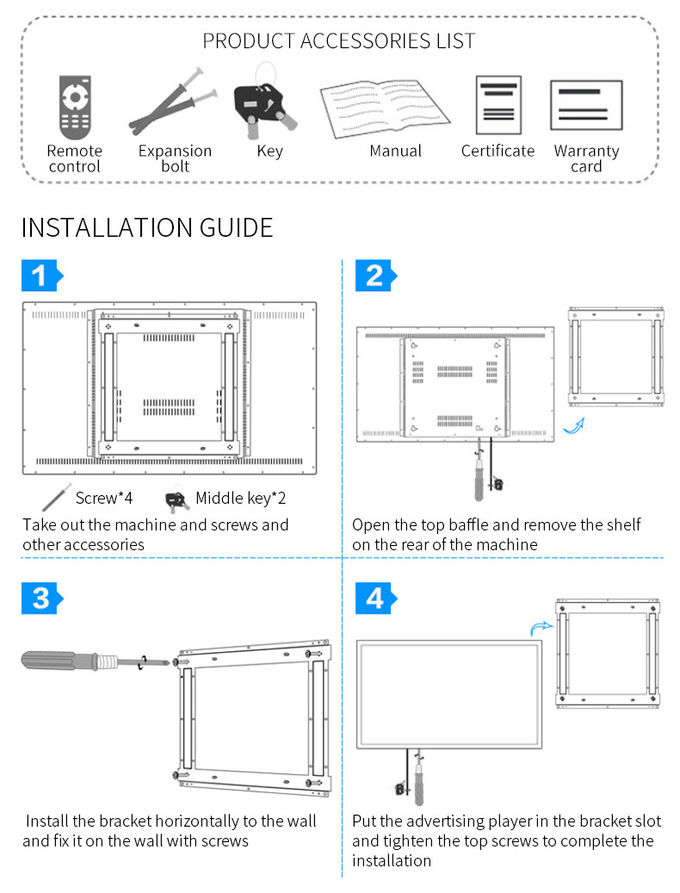 PRODUCT ACCESSORIES LIST

Remote control

Expansion bolt

Key

Manual

Certificate

Warranty card

INSTALLATION GUIDE

1

Screw*4

Middle key*2

Take out the machine and screws and other accessories

2

Open the top baffle and remove the shelf on the rear of the machine

3

Install the bracket horizontally to the wall and fix it on the wall with screws

4

Put the advertising player in the bracket slot and tighten the top screws to complete the installation