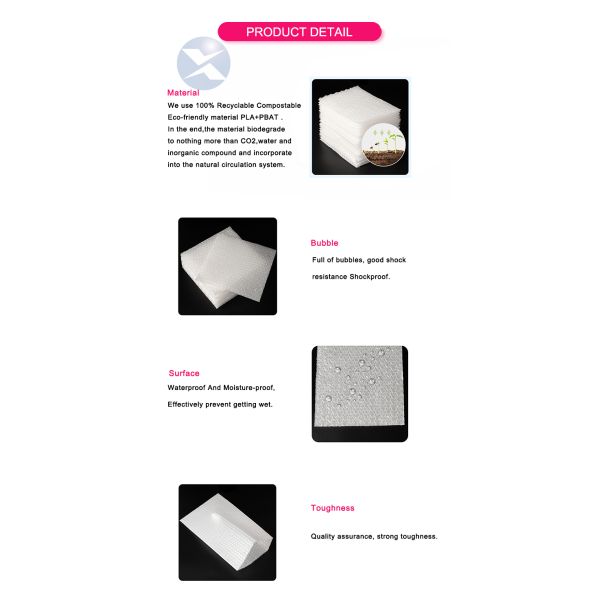 PRODUCT DETAIL

Material
We use 100% Recyclable Compostable Eco-friendly material PLA+PBAT . In the end,the material biodegrade to nothing more than CO2,water and inorganic compound and incorporate into the natural circulation system.

Bubble
Full of bubbles, good shock resistance Shockproof.

Surface
Waterproof And Moisture-proof, Effectively prevent getting wet.

Toughness
Quality assurance, strong toughness.