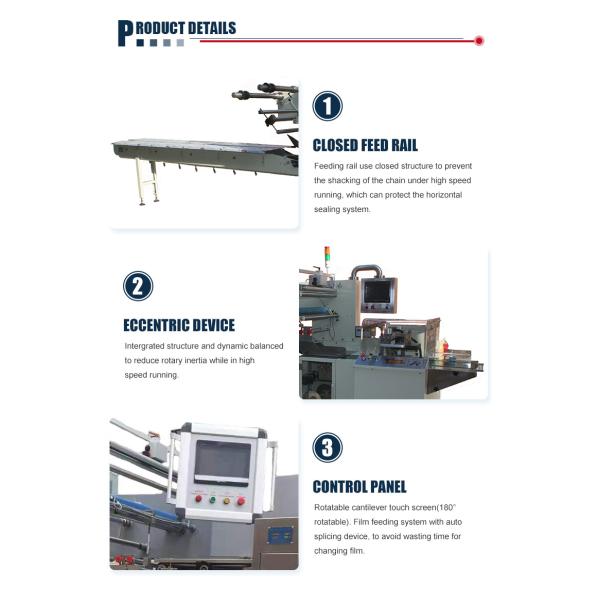 PRODUCT DETAILS

1

CLOSED FEED RAIL

Feeding rail use closed structure to prevent the shacking of the chain under high speed running, which can protect the horizontal sealing system.

2

ECCENTRIC DEVICE

Intergrated structure and dynamic balanced to reduce rotary inertia while in high speed running.

3

CONTROL PANEL

Rotatable cantilever touch screen(180° rotatable). Film feeding system with auto splicing device, to avoid wasting time for changing film.