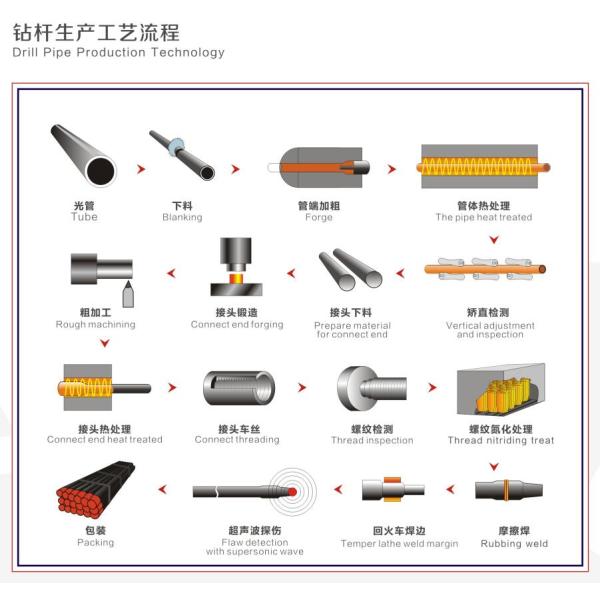 钻杆生产工艺流程
Drill Pipe Production Technology

光管
Tube

下料
Blanking

管端加粗
Forge

管体热处理
The pipe heat treated

矫直检测
Vertical adjustment and inspection

接头下料
Prepare material for connect end

接头锻造
Connect end forging

粗加工
Rough machining

接头热处理
Connect end heat treated

接头车丝
Connect threading

螺纹检测
Thread inspection

螺纹氮化处理
Thread nitriding treat

摩擦焊
Rubbing weld

回火车焊边
Temper lathe weld margin

超声波探伤
Flaw detection with supersonic wave

包装
Packing