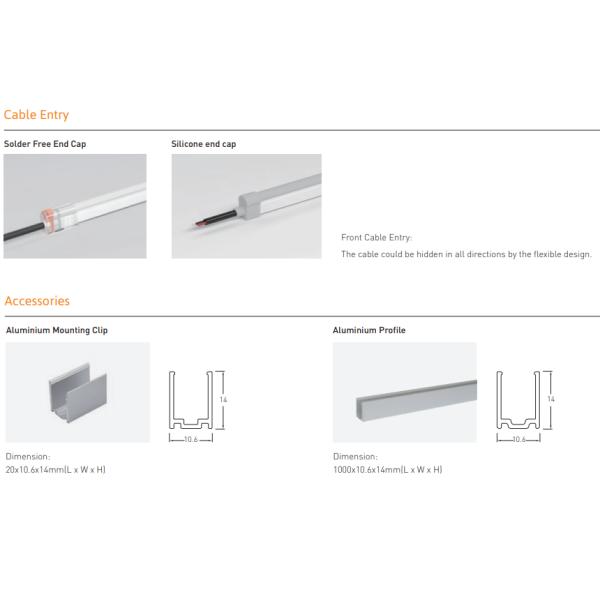 Cable Entry

Solder Free End Cap

Silicone end cap

Front Cable Entry:

The cable could be hidden in all directions by the flexible design.

Accessories

Aluminium Mounting Clip

14

10.6

Dimension:
20x10.6x14mm(L x W x H)

Aluminium Profile

14

10.6

Dimension:
1000x10.6x14mm(L x W x H)