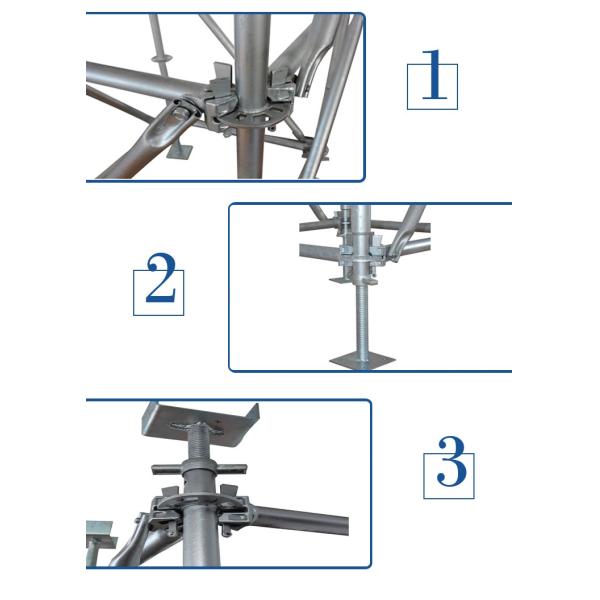 1

2

3