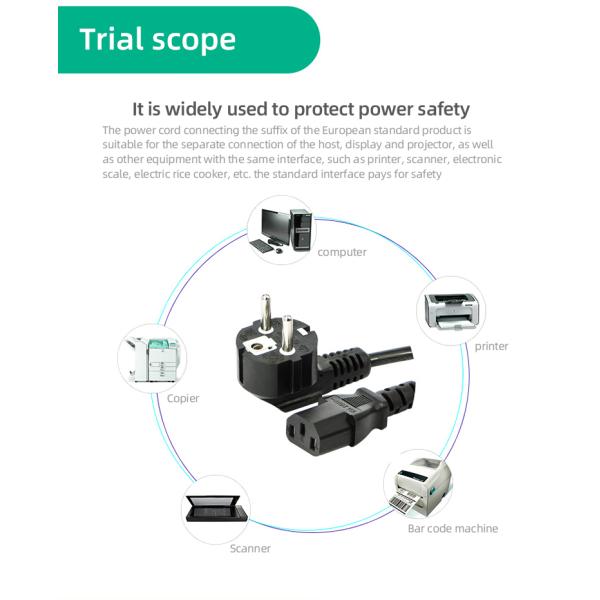 Trial scope

It is widely used to protect power safety

The power cord connecting the suffix of the European standard product is suitable for the separate connection of the host, display and projector, as well as other equipment with the same interface, such as printer, scanner, electronic scale, electric rice cooker, etc. the standard interface pays for safety

computer

printer

Copier

Bar code machine

Scanner