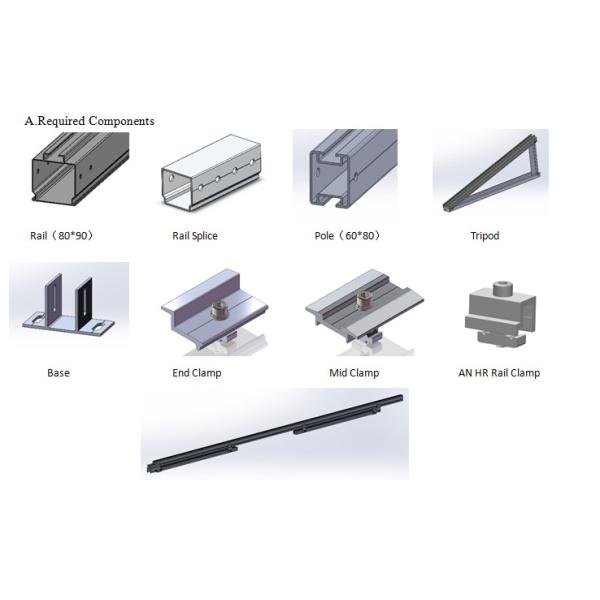 A.Required Components

Rail（80*90）

Rail Splice

Pole（60*80）

Tripod

Base

End Clamp

Mid Clamp

AN HR Rail Clamp