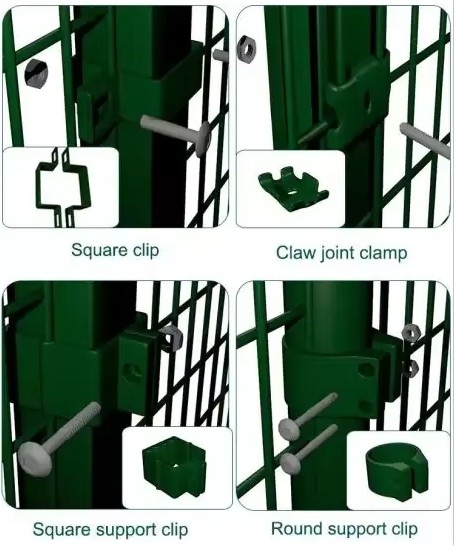 Square clip

Claw joint clamp

Square support clip

Round support clip