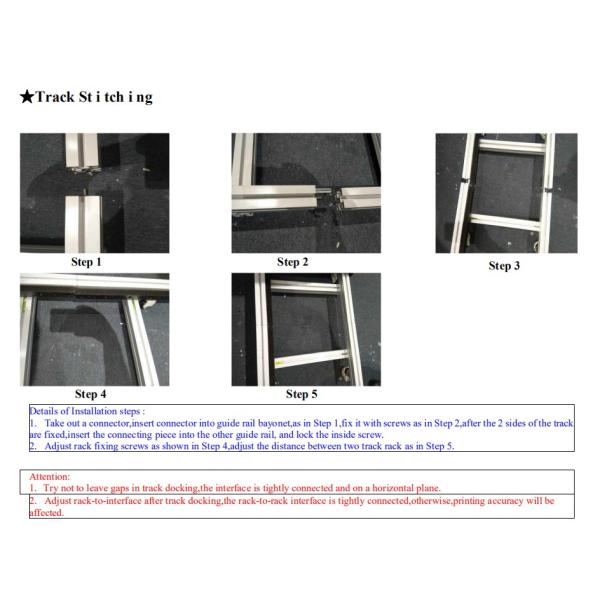 ★Track St i tch i ng

Step 1

Step 2

Step 3

Step 4

Step 5

Details of Installation steps :
1. Take out a connector,insert connector into guide rail bayonet,as in Step 1,fix it with screws as in Step 2,after the 2 sides of the track are fixed,insert the connecting piece into the other guide rail, and lock the inside screw.
2. Adjust rack fixing screws as shown in Step 4,adjust the distance between two track rack as in Step 5.

Attention:
1. Try not to leave gaps in track docking,the interface is tightly connected and on a horizontal plane.
2. Adjust rack-to-interface after track docking,the rack-to-rack interface is tightly connected,otherwise,printing accuracy will be affected.