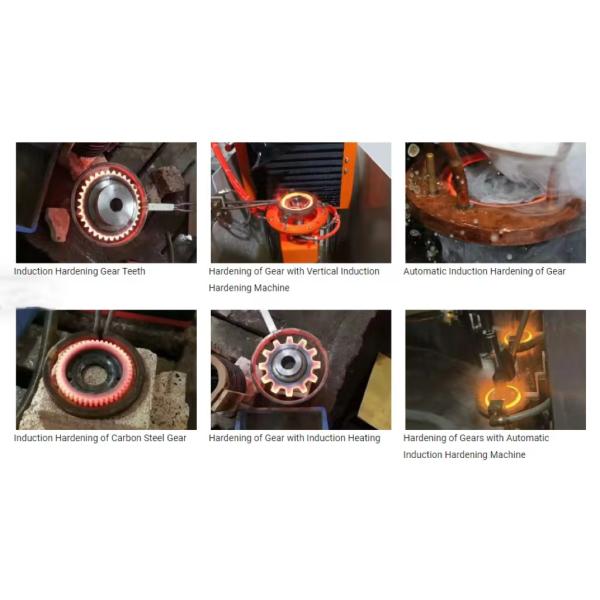 Induction Hardening Gear Teeth

Hardening of Gear with Vertical Induction Hardening Machine

Automatic Induction Hardening of Gear

Induction Hardening of Carbon Steel Gear

Hardening of Gear with Induction Heating

Hardening of Gears with Automatic Induction Hardening Machine