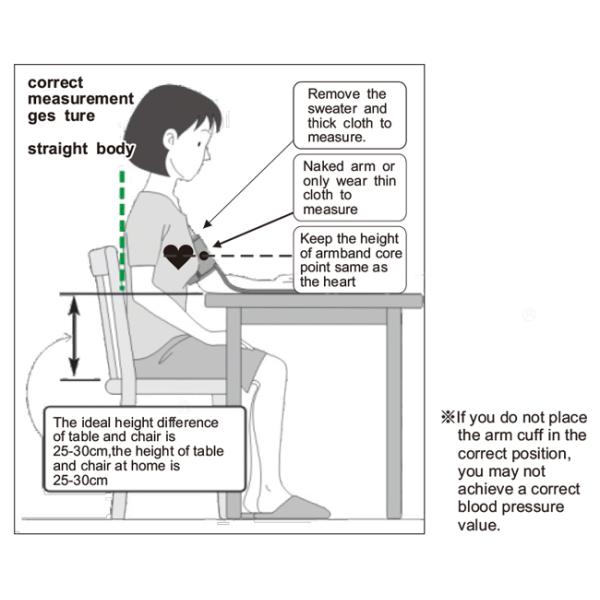 correct measurement ges ture

straight body

Remove the sweater and thick cloth to measure.

Naked arm or only wear thin cloth to measure

Keep the height of armband core point same as the heart

The ideal height difference of table and chair is 25-30cm,the height of table and chair at home is 25-30cm

※If you do not place the arm cuff in the correct position, you may not achieve a correct blood pressure value.