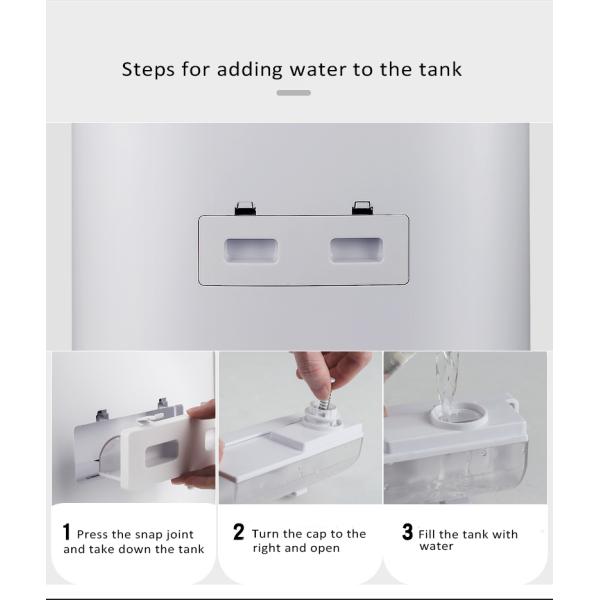 Steps for adding water to the tank

1 Press the snap joint and take down the tank

2 Turn the cap to the right and open

3 Fill the tank with water