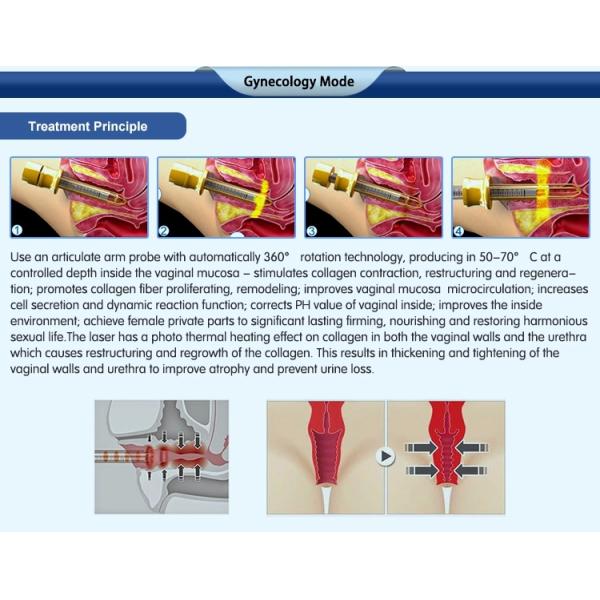 Gynecology Mode

Treatment Principle

1

2

3

4

Use an articulate arm probe with automatically 360° rotation technology, producing in 50–70° C at a controlled depth inside the vaginal mucosa – stimulates collagen contraction, restructuring and regeneration; promotes collagen fiber proliferating, remodeling; improves vaginal mucosa microcirculation; increases cell secretion and dynamic reaction function; corrects PH value of vaginal inside; improves the inside environment; achieve female private parts to significant lasting firming, nourishing and restoring harmonious sexual life.The laser has a photo thermal heating effect on collagen in both the vaginal walls and the urethra which causes restructuring and regrowth of the collagen. This results in thickening and tightening of the vaginal walls and urethra to improve atrophy and prevent urine loss.