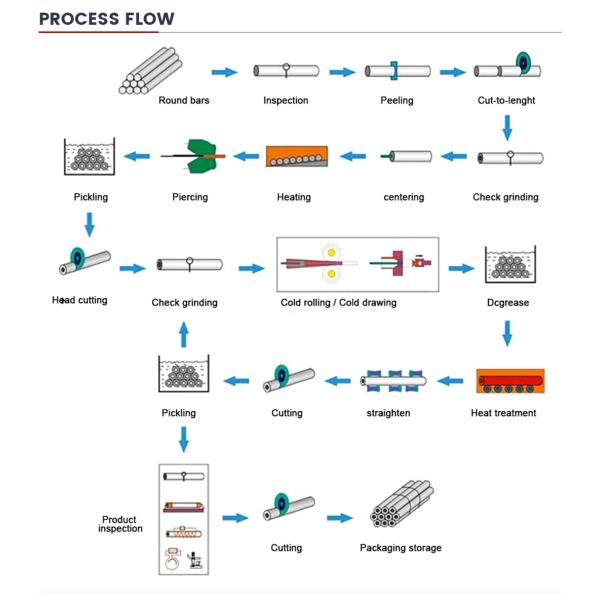 PROCESS FLOW

Round bars

Inspection

Peeling

Cut-to-lenght

Check grinding

centering

Heating

Piercing

Pickling

Head cutting

Check grinding

Cold rolling / Cold drawing

Dcgrease

Heat treatment

straighten

Cutting

Pickling

Product inspection

Cutting

Packaging storage