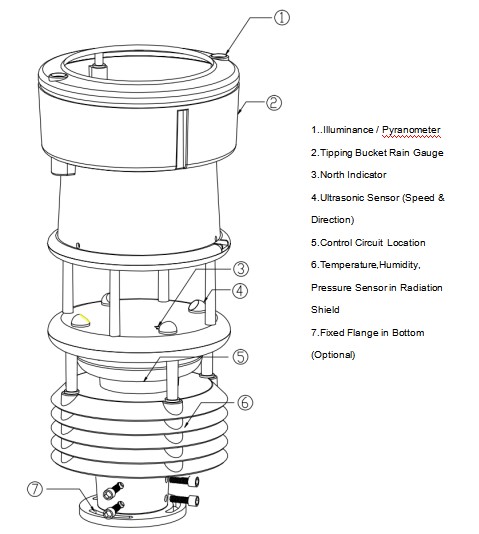 ①
②
③
④
⑤
⑥
⑦

1..Illuminance / Pyranometer

2.Tipping Bucket Rain Gauge

3.North Indicator

4.Ultrasonic Sensor (Speed & Direction)

5.Control Circuit Location

6.Temperature,Humidity, Pressure Sensor in Radiation Shield

7.Fixed Flange in Bottom (Optional)