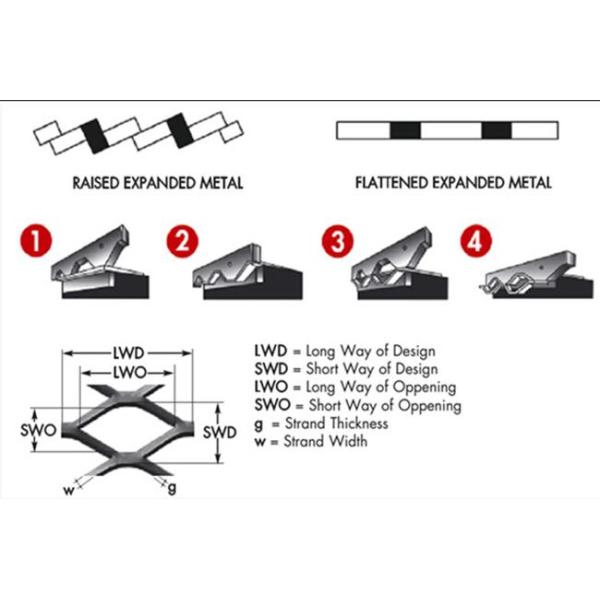 RAISED EXPANDED METAL

FLATTENED EXPANDED METAL

1

2

3

4

LWD

LWO

SWO

SWD

w

g

LWD = Long Way of Design
SWD = Short Way of Design
LWO = Long Way of Oppening
SWO = Short Way of Oppening
g = Strand Thickness
w = Strand Width